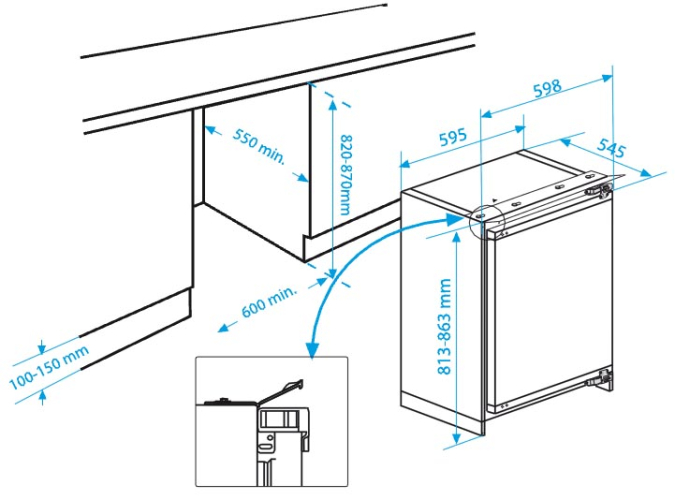 550 min.

820-870mm

600 min.

100-150 mm

598

595

545

813-863 mm