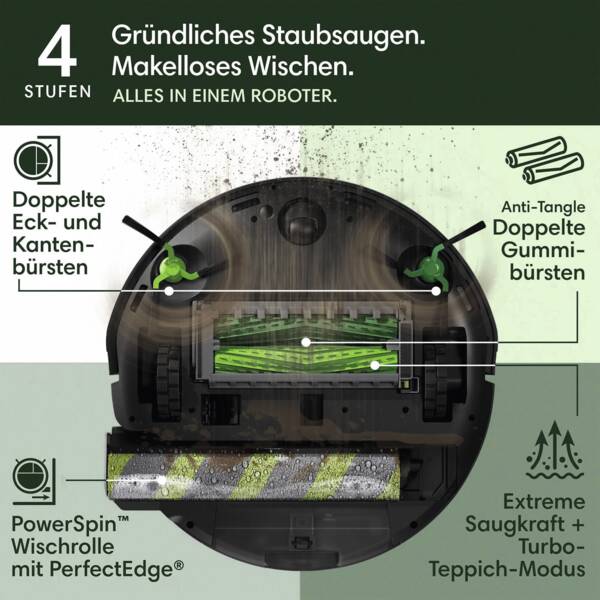 4 STUFEN

Gründliches Staubsaugen. Makelloses Wischen.
ALLES IN EINEM ROBOTER.

Doppelte Eck- und Kantenbürsten

Anti-Tangle Doppelte Gummibürsten

PowerSpin™ Wischrolle mit PerfectEdge®

Extreme Saugkraft + Turbo-Teppich-Modus