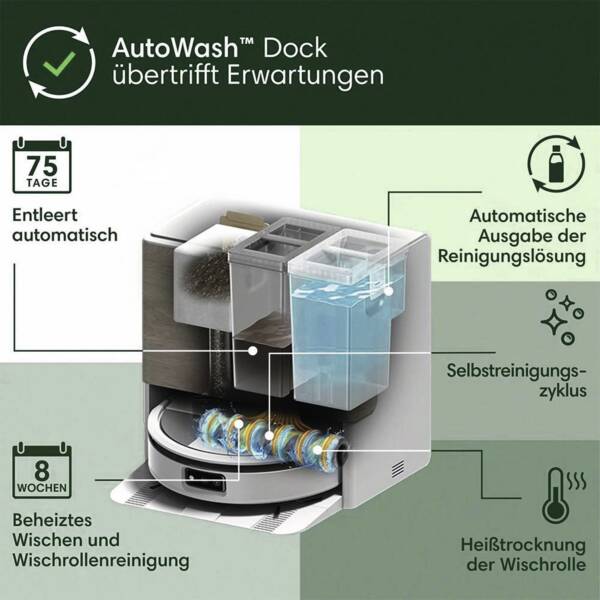 AutoWash™ Dock übertrifft Erwartungen

75 TAGE

Entleert automatisch

Automatische Ausgabe der Reinigungslösung

Selbstreinigungszyklus

8 WOCHEN

Beheiztes Wischen und Wischrollenreinigung

Heißtrocknung der Wischrolle